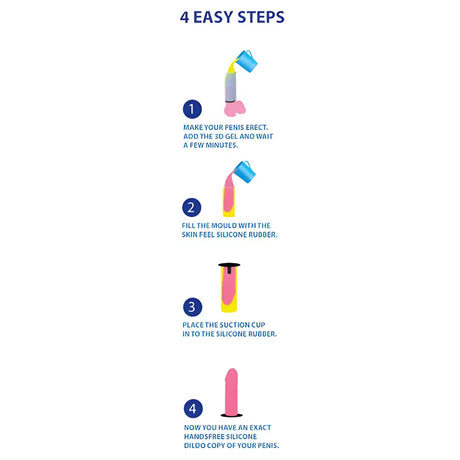 4 EASY STEPS

1
MAKE YOUR PENIS ERECT. ADD THE 3D GEL AND WAIT A FEW MINUTES.

2
FILL THE MOULD WITH THE SKIN FEEL SILICONE RUBBER.

3
PLACE THE SUCTION CUP IN TO THE SILICONE RUBBER.

4
NOW YOU HAVE AN EXACT HANDSFREE SILICONE DILDO COPY OF YOUR PENIS.