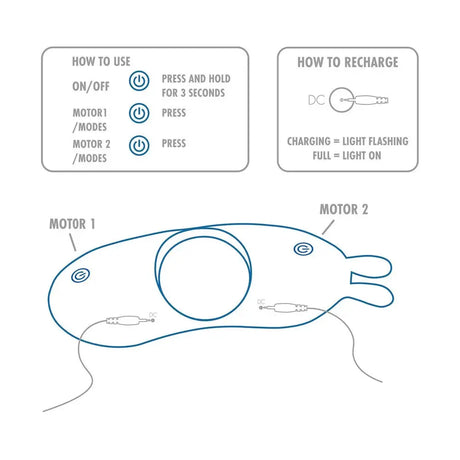 HOW TO USE

ON/OFF PRESS AND HOLD FOR 3 SECONDS

MOTOR1 /MODES PRESS

MOTOR 2 /MODES PRESS

HOW TO RECHARGE

DC

CHARGING = LIGHT FLASHING
FULL = LIGHT ON

MOTOR 1

MOTOR 2

DC

DC