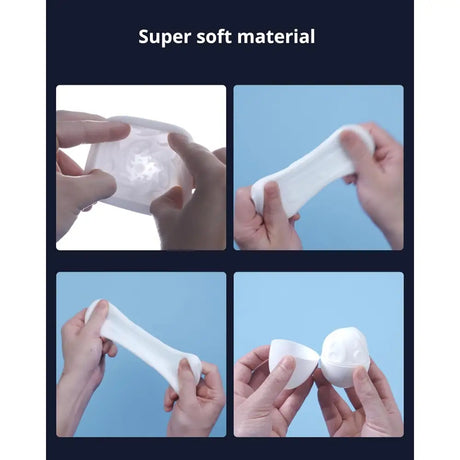 Super soft material