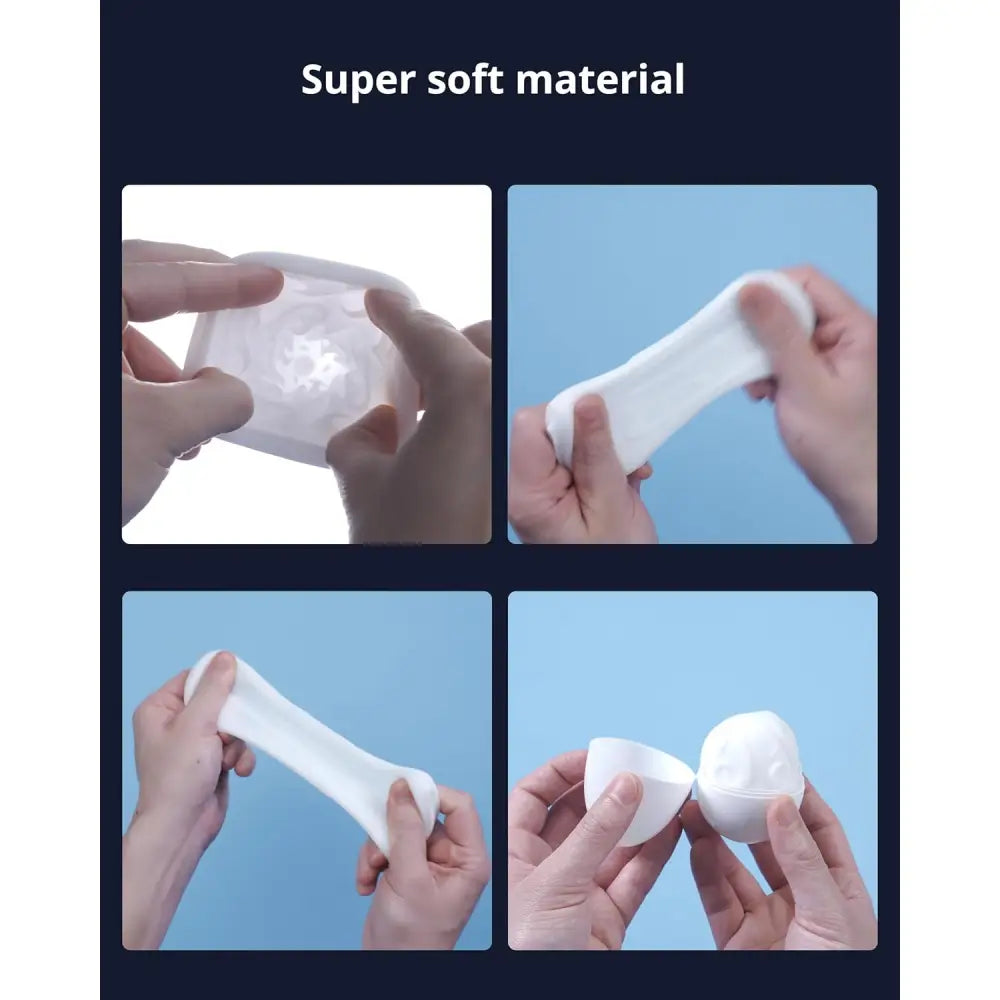 Super soft material