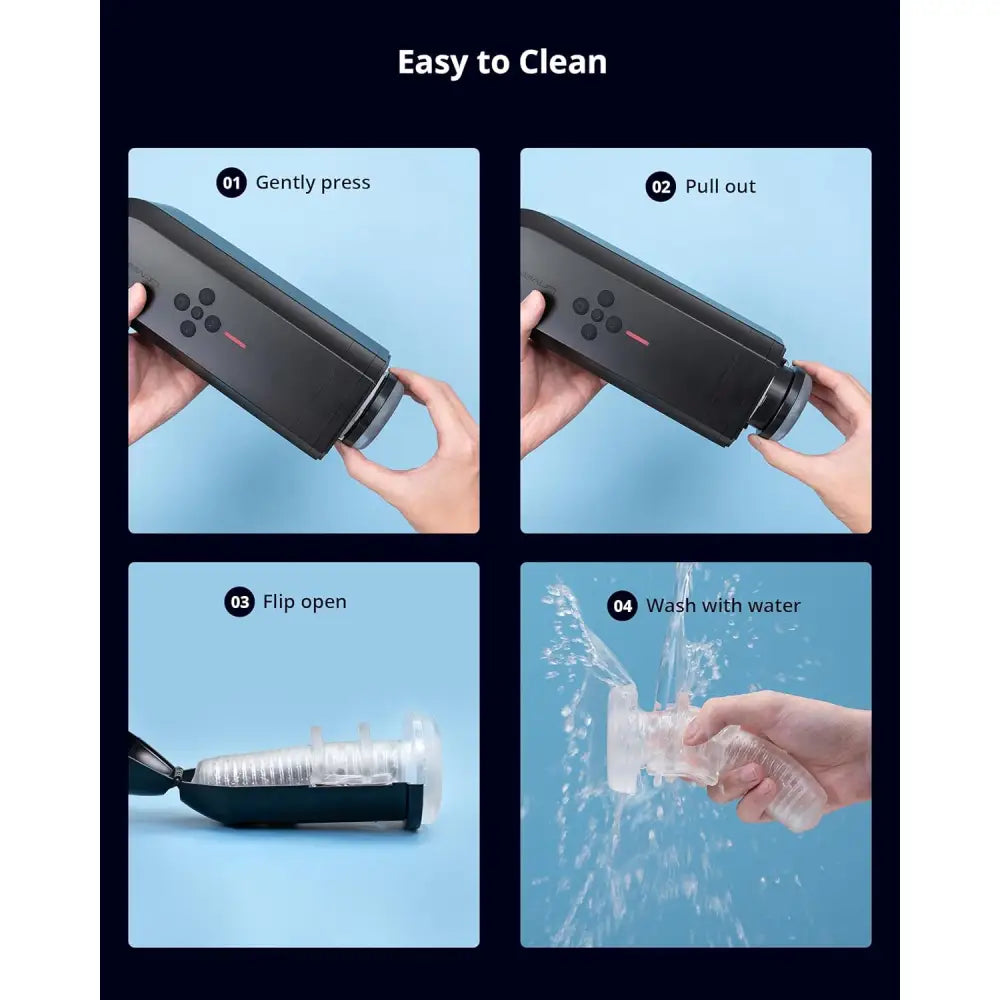 Easy to Clean

01 Gently press

02 Pull out

03 Flip open

04 Wash with water